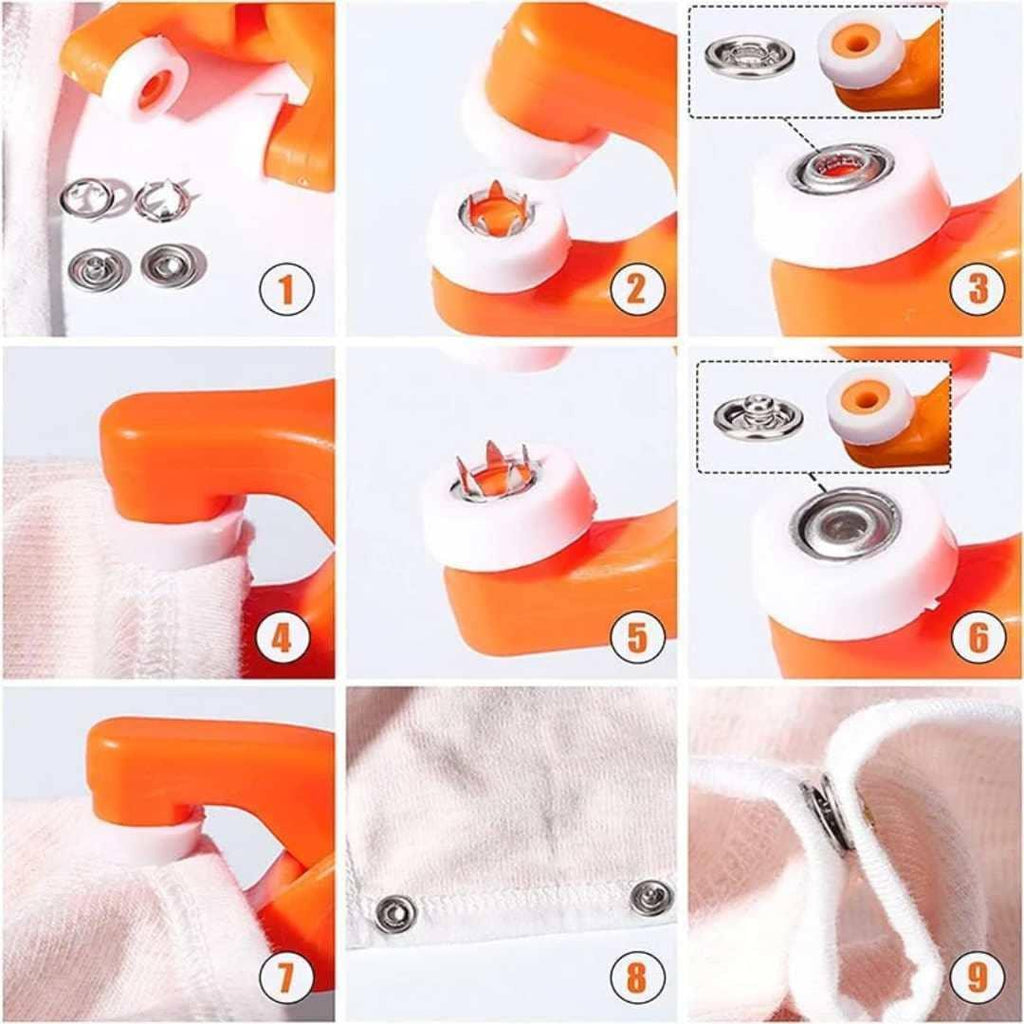 1
2
3
4
5
6
7
8
9