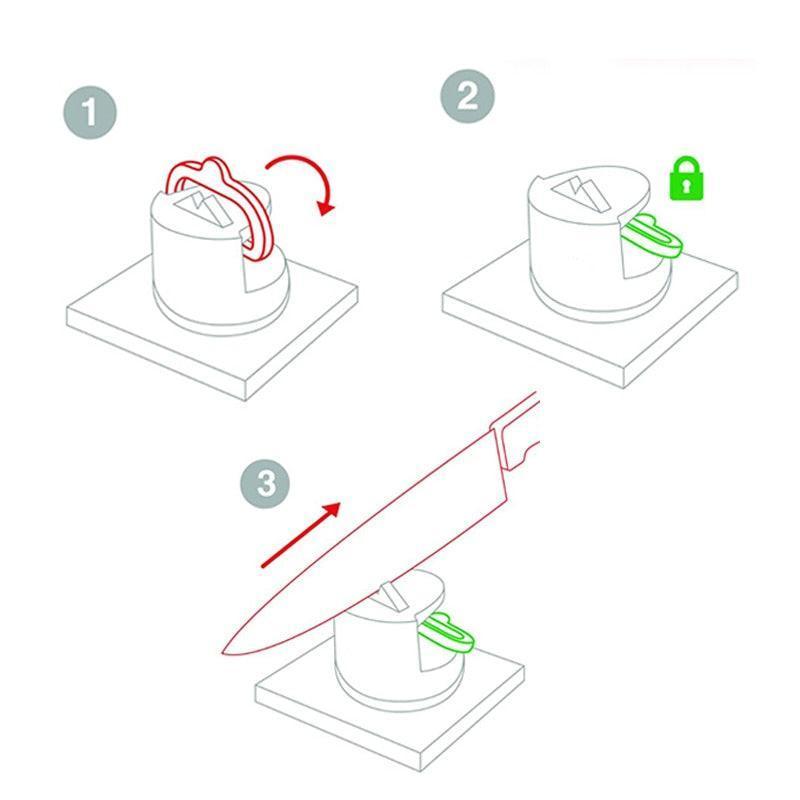 1

2

3